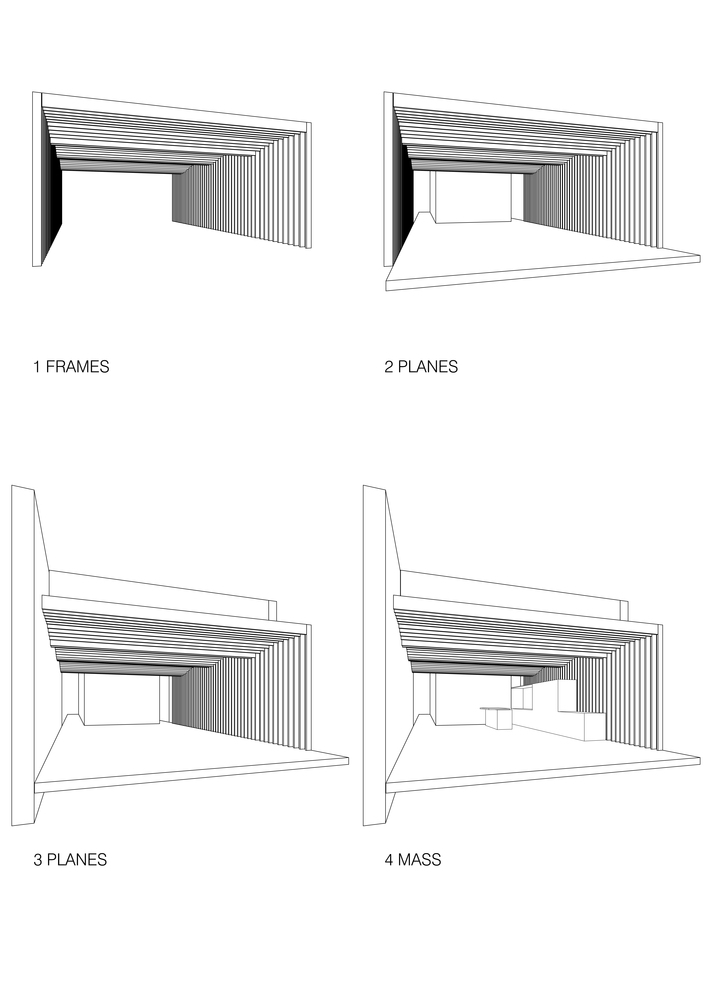 1 FRAMES

2 PLANES

3 PLANES

4 MASS